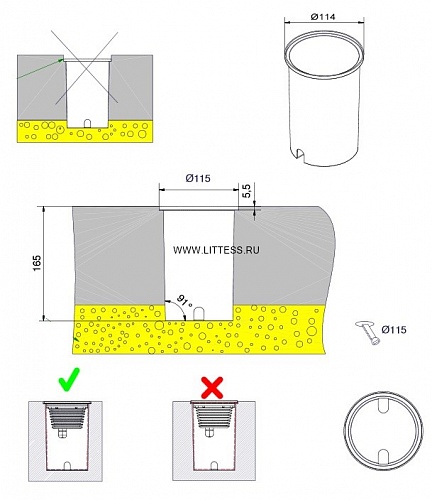 Ø114

Ø115

5,5

165

WWW.LITTESS.RU

91°

Ø115