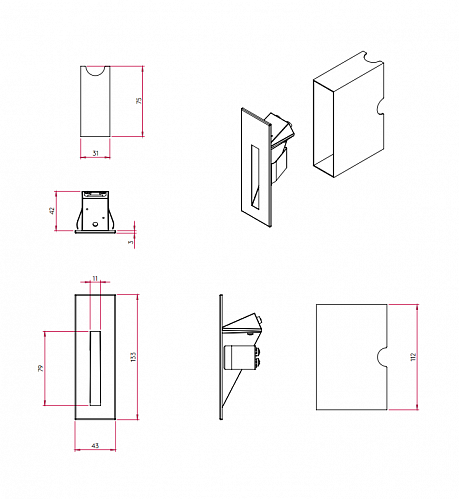 75

31

42

3

11

79

133

43

112