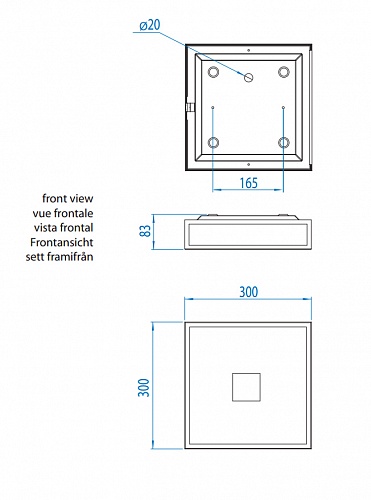 ø20

165

front view
vue frontale
vista frontal
Frontansicht
sett framifrån

83

300

300