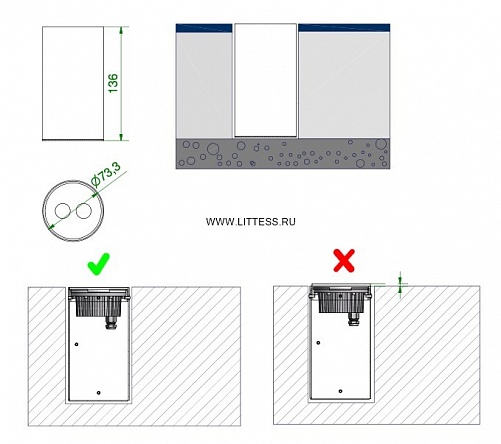 136

Ø73,3

WWW.LITTESS.RU