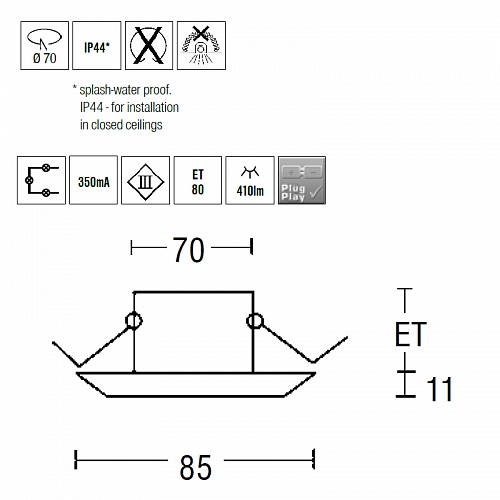 Ø 70

IP44*

* splash-water proof. IP44 - for installation in closed ceilings

350mA

III

ET 80

410lm

Plug Play

70

ET

11

85