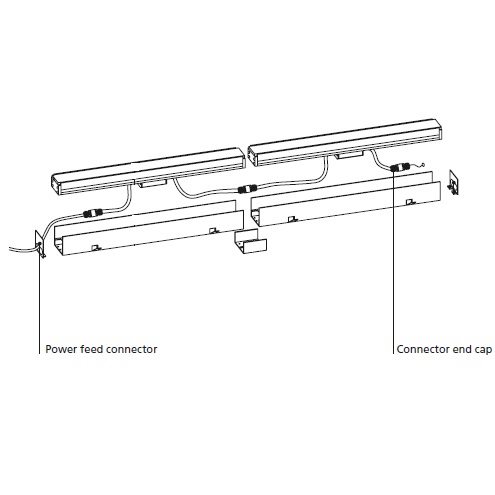 Power feed connector

Connector end cap